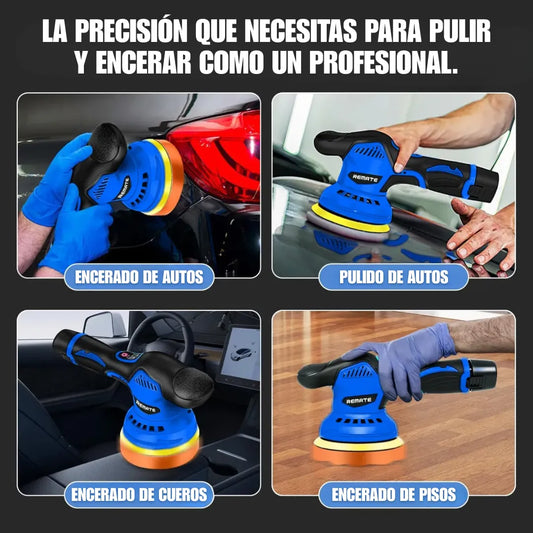 LA PRECISIÓN QUE NECESITAS PARA PULIR Y ENCERAR COMO UN PROFESIONAL.

REMATE

ENCERADO DE AUTOS

REMATE

PULIDO DE AUTOS

REMATE

ENCERADO DE CUEROS

REMATE

ENCERADO DE PISOS