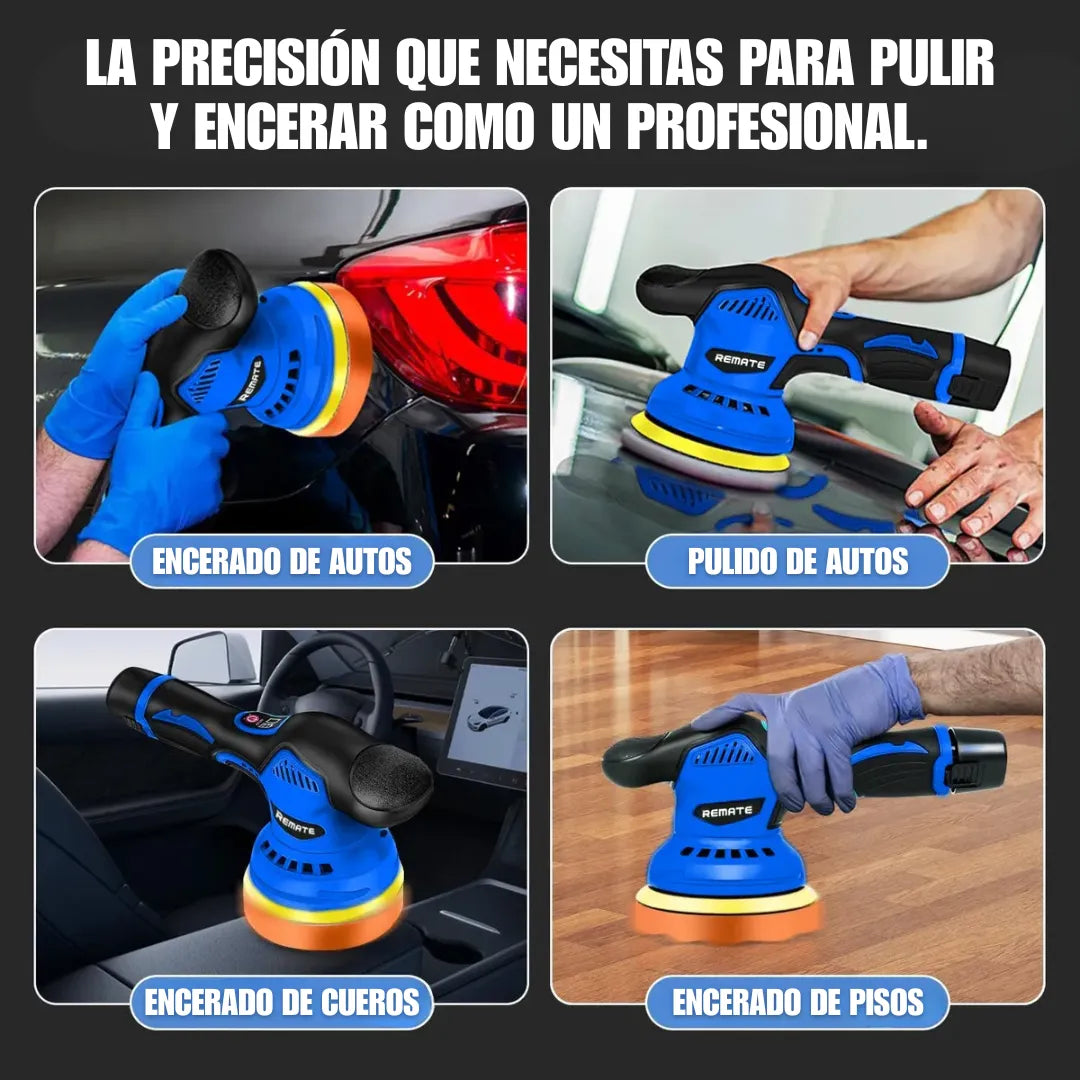 LA PRECISIÓN QUE NECESITAS PARA PULIR Y ENCERAR COMO UN PROFESIONAL.

REMATE

ENCERADO DE AUTOS

REMATE

PULIDO DE AUTOS

REMATE

ENCERADO DE CUEROS

REMATE

ENCERADO DE PISOS