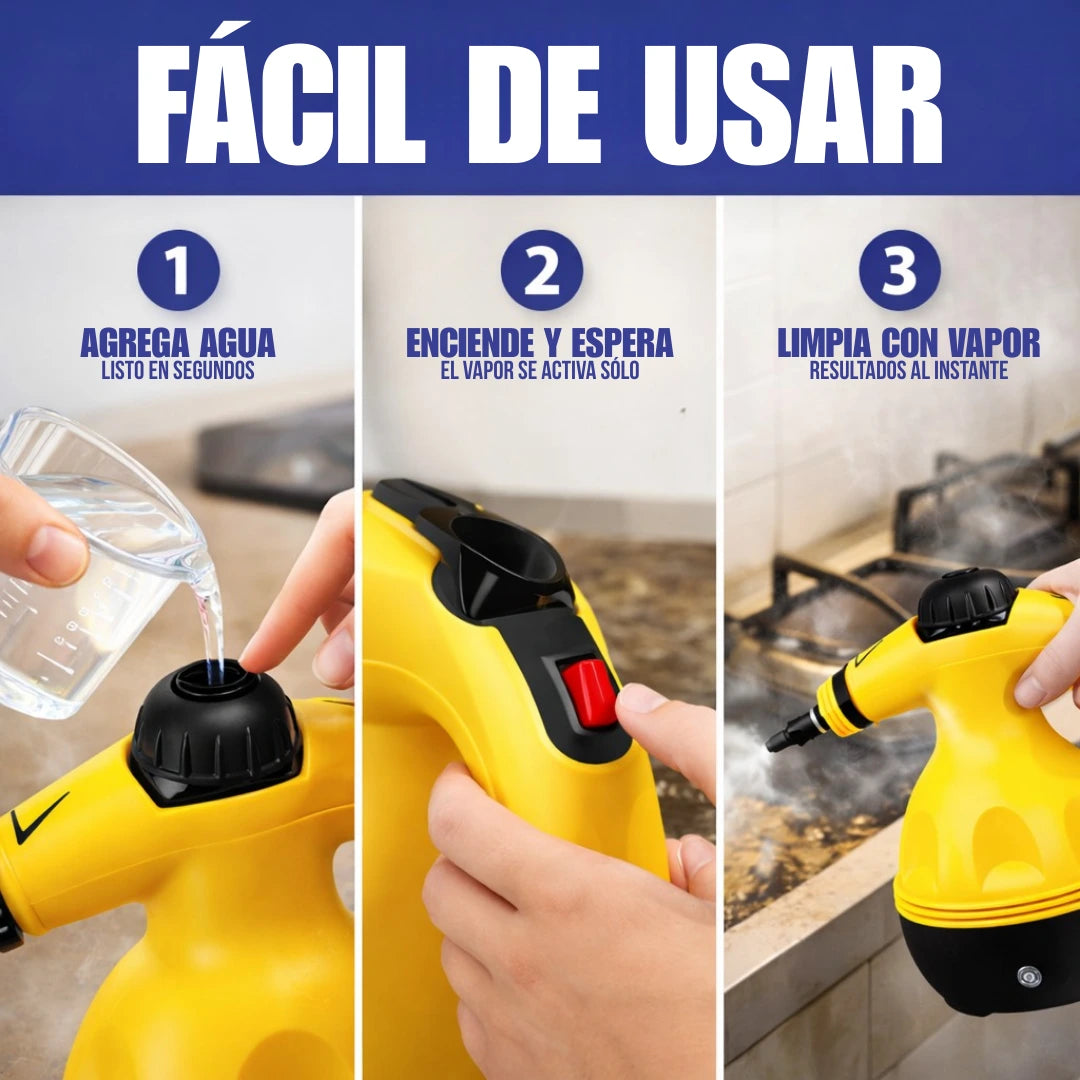 FÁCIL DE USAR

1
AGREGA AGUA
LISTO EN SEGUNDOS

2
ENCIENDE Y ESPERA
EL VAPOR SE ACTIVA SÓLO

3
LIMPIA CON VAPOR
RESULTADOS AL INSTANTE